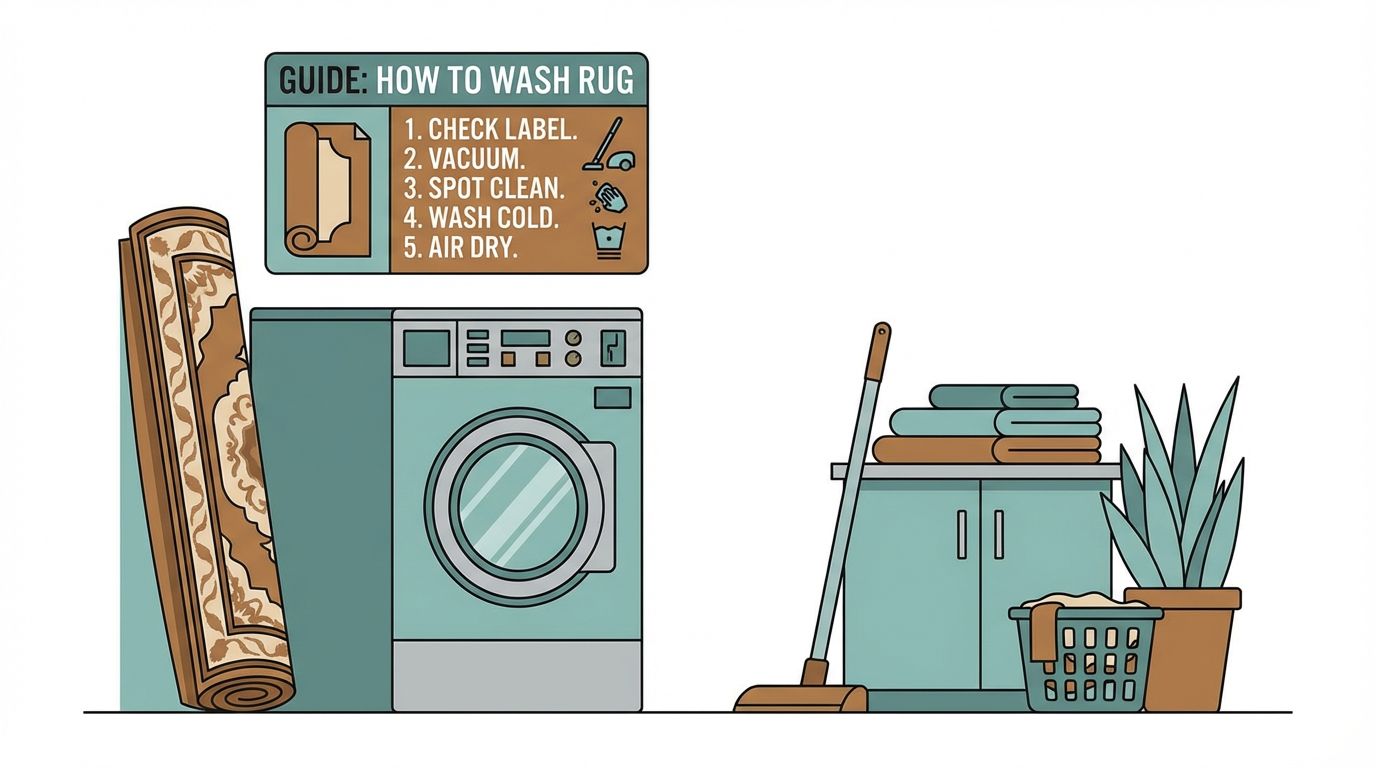 GUIDE: HOW TO WASH RUG

1. CHECK LABEL.
2. VACUUM.
3. SPOT CLEAN.
4. WASH COLD.
5. AIR DRY.