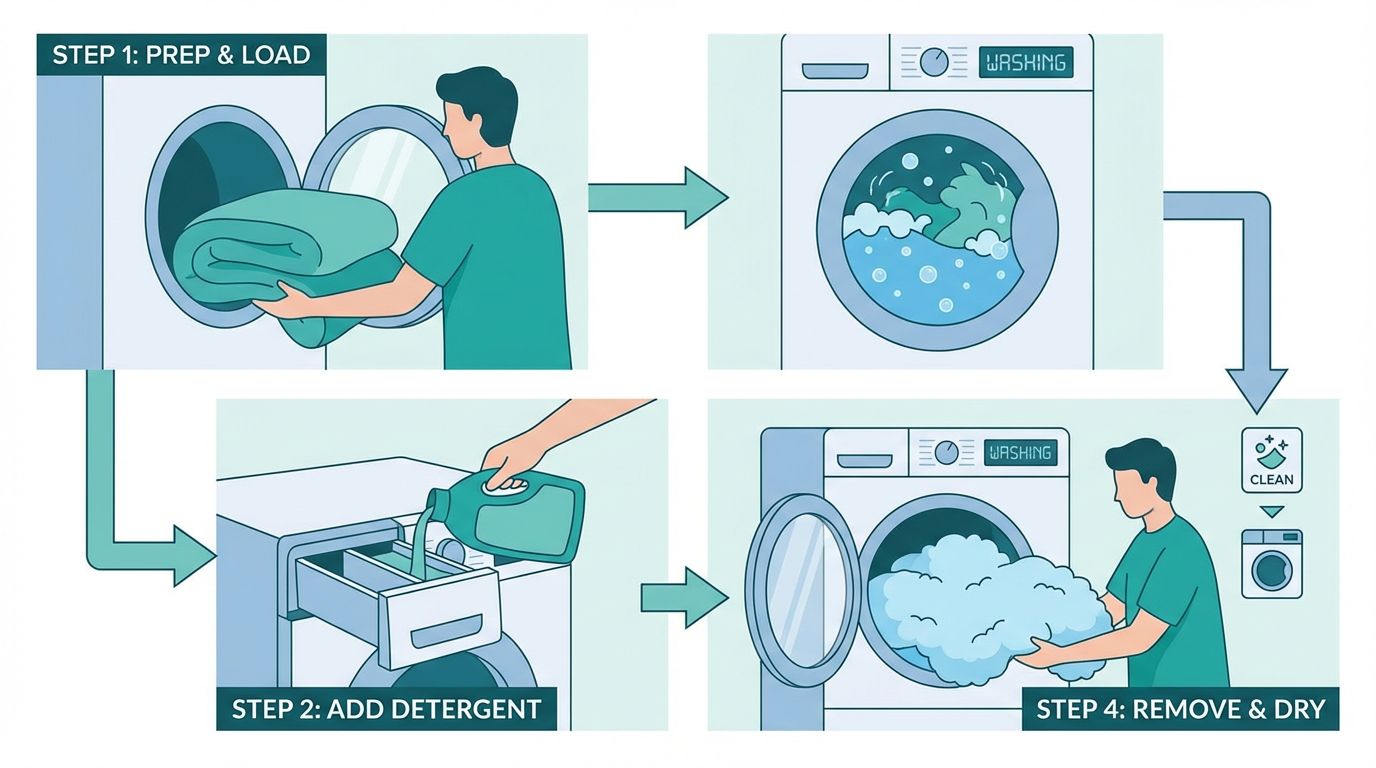 STEP 1: PREP & LOAD

WASHING

STEP 2: ADD DETERGENT

WASHING

CLEAN

STEP 4: REMOVE & DRY